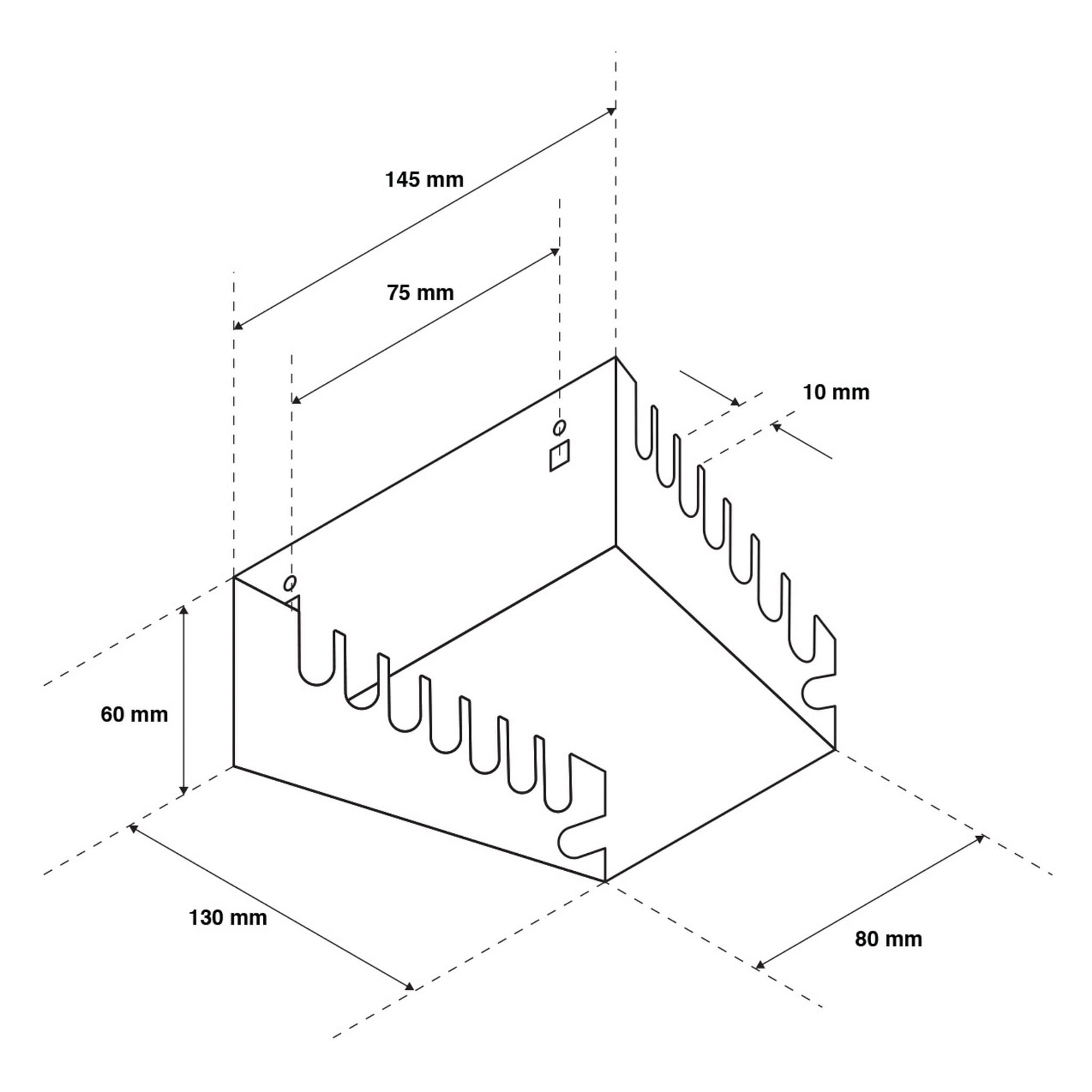 145 mm

75 mm

10 mm

60 mm

130 mm

80 mm